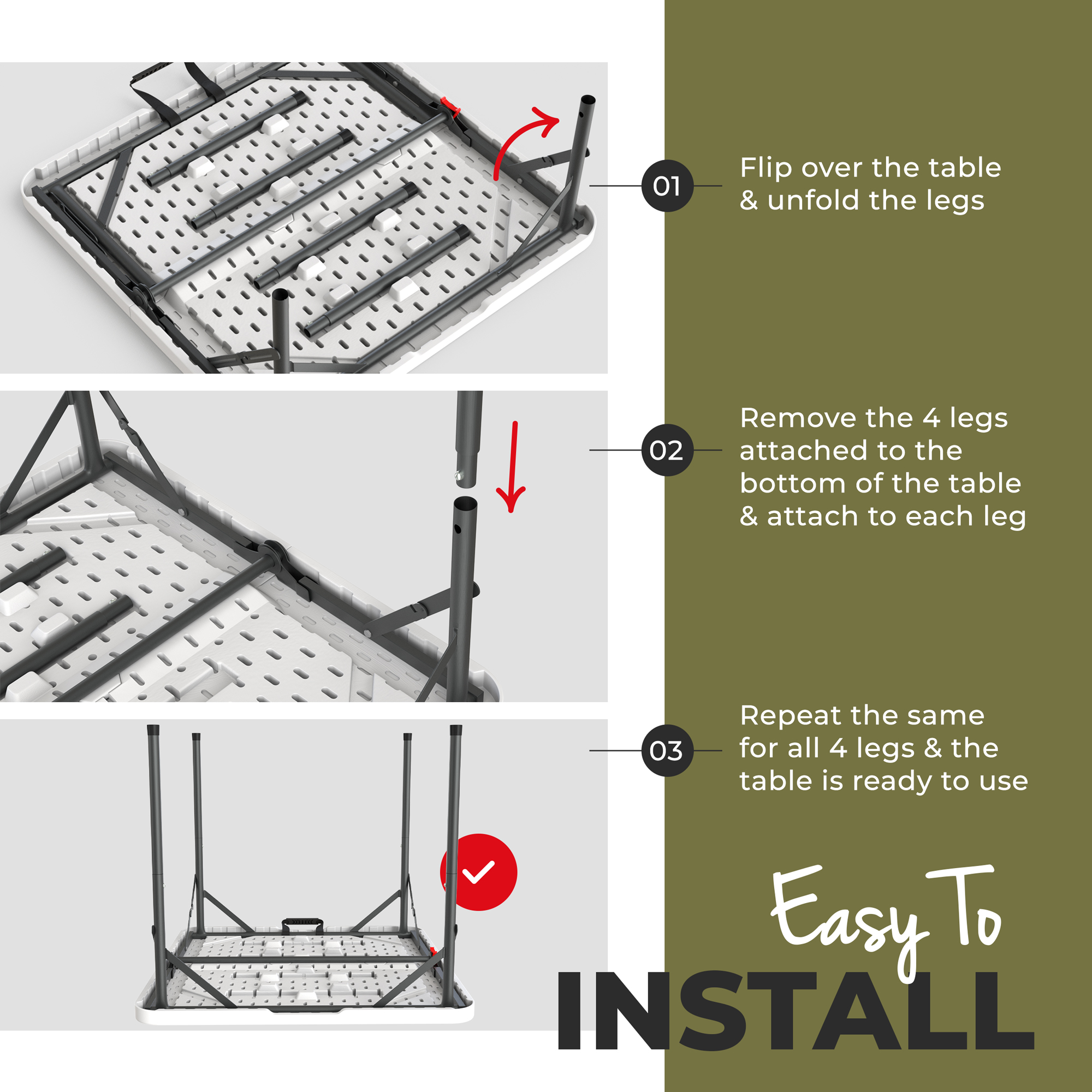 01

Flip over the table & unfold the legs

02

Remove the 4 legs attached to the bottom of the table & attach to each leg

03

Repeat the same for all 4 legs & the table is ready to use

Easy To

INSTALL