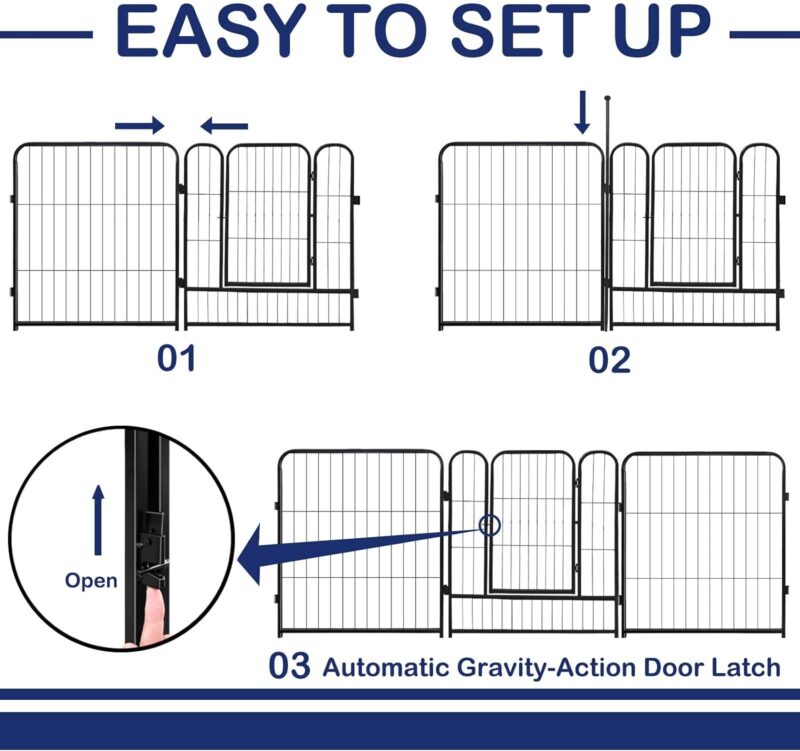 EASY TO SET UP

01

02

Open

03 Automatic Gravity-Action Door Latch